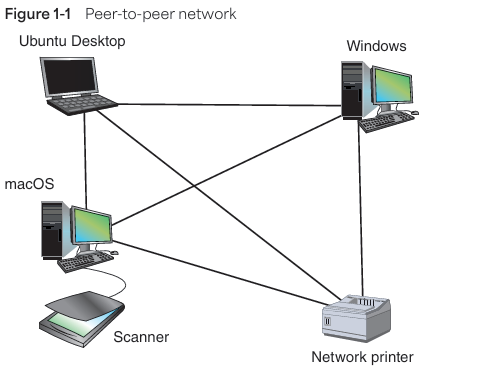 Figure 1-1 Peer-to-peer network

Ubuntu Desktop

Windows

macOS

Scanner

Network printer